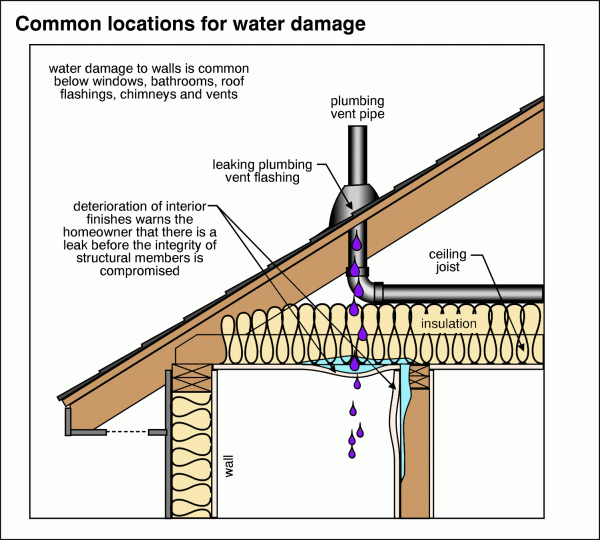 Common locations for water damage

water damage to walls is common below windows, bathrooms, roof flashings, chimneys and vents

plumbing vent pipe

leaking plumbing vent flashing

deterioration of interior finishes warns the homeowner that there is a leak before the integrity of structural members is compromised

ceiling joist

insulation

wall