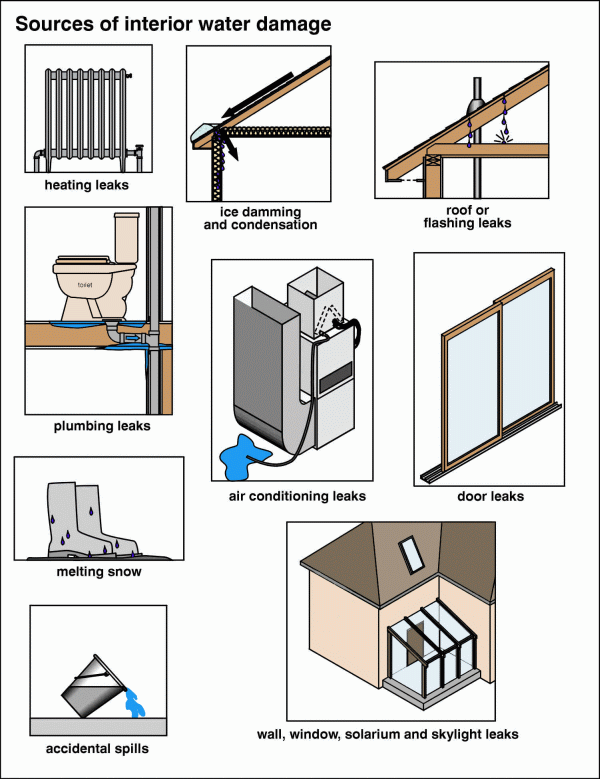 Sources of interior water damage

heating leaks

ice damming and condensation

roof or flashing leaks

toilet

plumbing leaks

air conditioning leaks

door leaks

melting snow

accidental spills

wall, window, solarium and skylight leaks