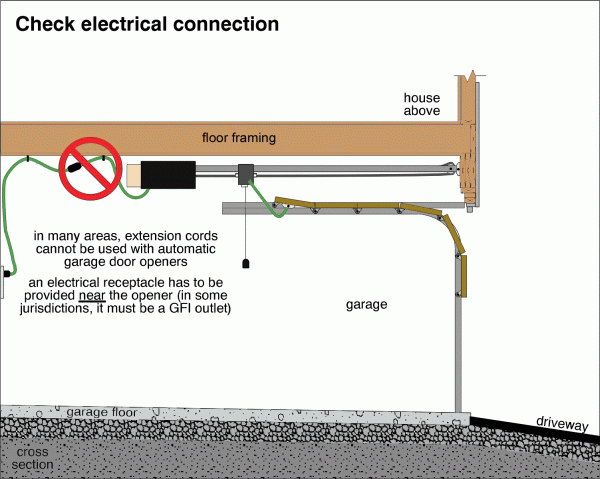 Check electrical connection

house above

floor framing

in many areas, extension cords cannot be used with automatic garage door openers

an electrical receptacle has to be provided near the opener (in some jurisdictions, it must be a GFI outlet)

garage

garage floor

driveway

cross section