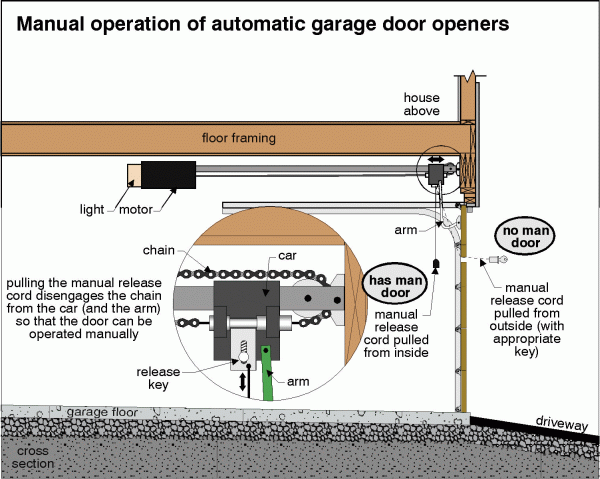 Manual operation of automatic garage door openers

house above

floor framing

light

motor

arm

no man door

chain

car

pulling the manual release cord disengages the chain from the car (and the arm) so that the door can be operated manually

has man door

manual release cord pulled from inside

manual release cord pulled from outside (with appropriate key)

release key

arm

garage floor

driveway

cross section