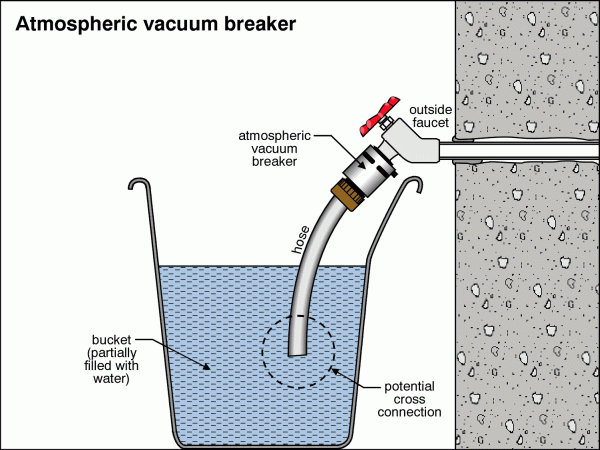 Atmospheric vacuum breaker

outside faucet

atmospheric vacuum breaker

hose

bucket (partially filled with water)

potential cross connection