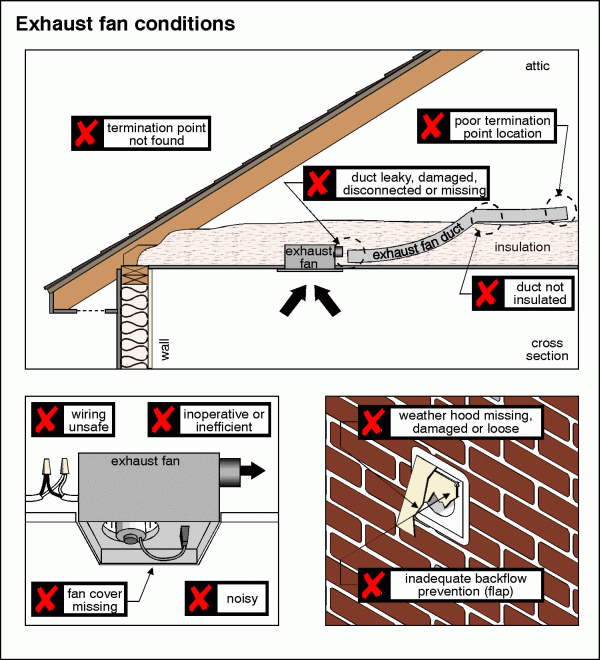 Exhaust fan conditions

attic

termination point not found

poor termination point location

duct leaky, damaged, disconnected or missing

exhaust fan

exhaust fan duct

insulation

duct not insulated

wall

cross section

wiring unsafe

inoperative or inefficient

exhaust fan

fan cover missing

noisy

weather hood missing, damaged or loose

inadequate backflow prevention (flap)