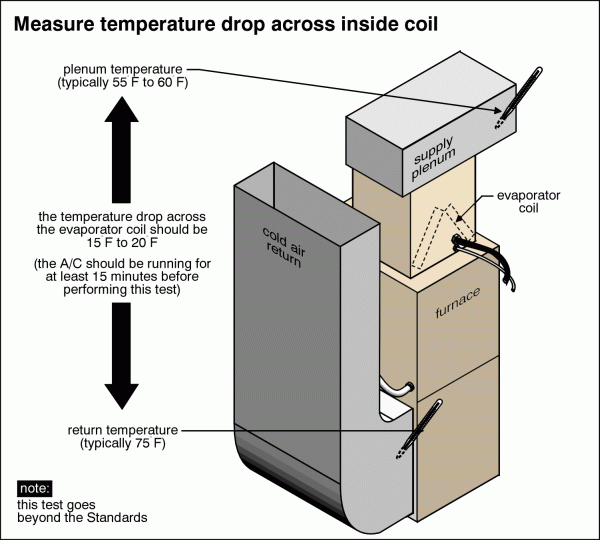 Measure temperature drop across inside coil

plenum temperature (typically 55°F to 60°F)

the temperature drop across the evaporator coil should be 15°F to 20°F

(the A/C should be running for at least 15 minutes before performing this test)

return temperature (typically 75°F)

note:
this test goes beyond the Standards

supply plenum

evaporator coil

cold air return

furnace