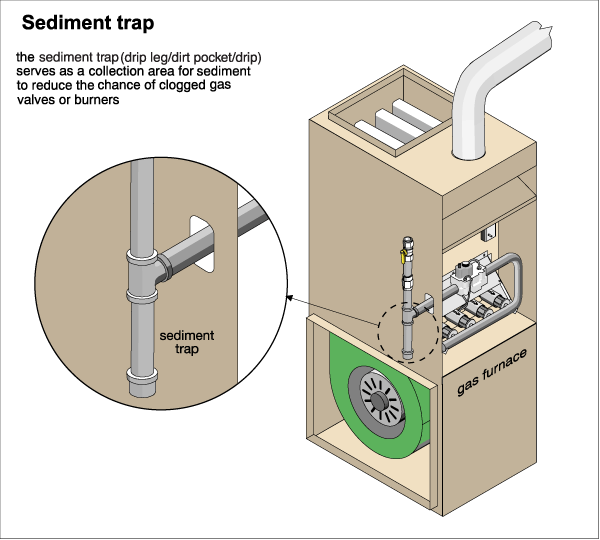 Sediment trap

the sediment trap (drip leg/dirt pocket/drip) serves as a collection area for sediment to reduce the chance of clogged gas valves or burners

sediment trap

gas furnace