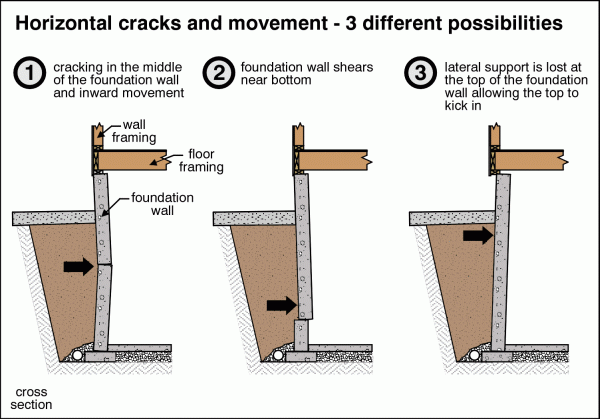 Horizontal cracks and movement - 3 different possibilities

1 cracking in the middle of the foundation wall and inward movement

2 foundation wall shears near bottom

3 lateral support is lost at the top of the foundation wall allowing the top to kick in

wall framing

floor framing

foundation wall

cross section